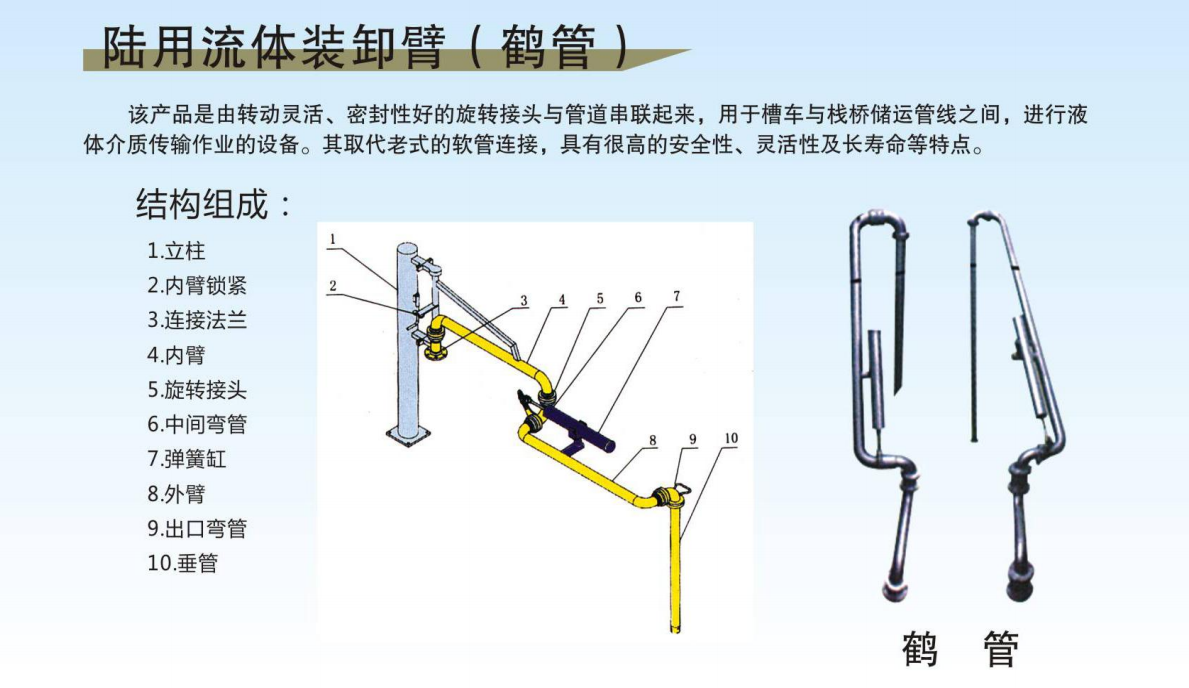 陆用流体装卸臂（鹤管）

该产品是由转动灵活、密封性好的旋转接头与管道串联起来，用于槽车与栈桥储运管线之间，进行液体介质传输作业的设备。其取代老式的软管连接，具有很高的安全性、灵活性及长寿命等特点。

结构组成：

1.立柱
2.内臂锁紧
3.连接法兰
4.内臂
5.旋转接头
6.中间弯管
7.弹簧缸
8.外臂
9.出口弯管
10.垂管

1
2
3
4
5
6
7
8
9
10

鹤 管