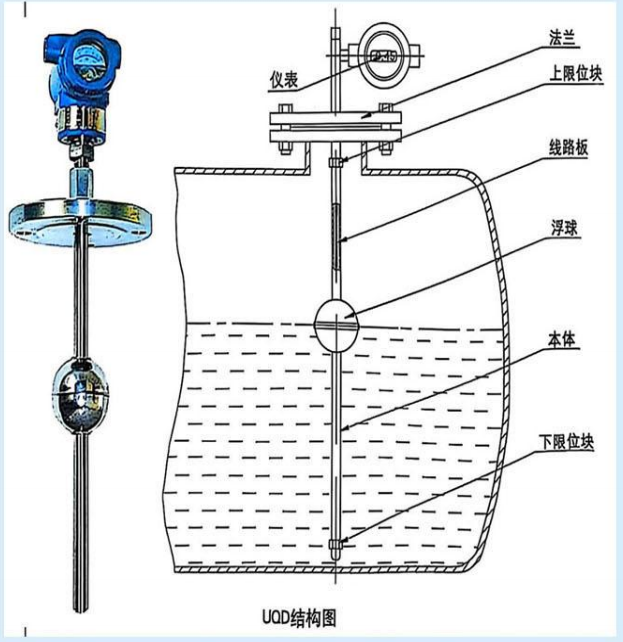 仪表
法兰
上限位块
线路板
浮球
本体
下限位块
UQD结构图